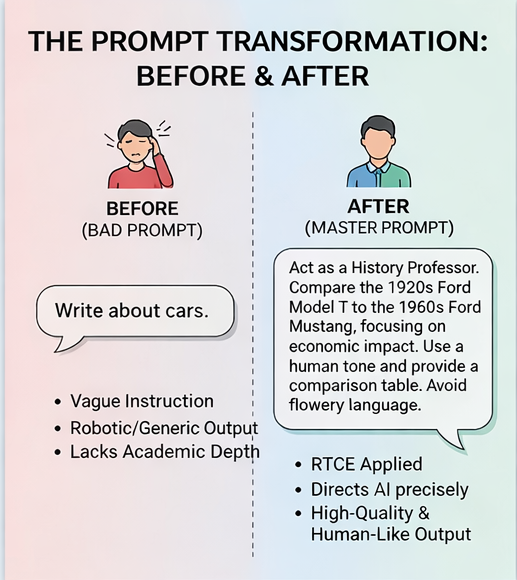 THE PROMPT TRANSFORMATION: BEFORE & AFTER

BEFORE
(BAD PROMPT)

Write about cars.

• Vague Instruction
• Robotic/Generic Output
• Lacks Academic Depth

AFTER
(MASTER PROMPT)

Act as a History Professor. Compare the 1920s Ford Model T to the 1960s Ford Mustang, focusing on economic impact. Use a human tone and provide a comparison table. Avoid flowery language.

• RTCE Applied
• Directs AI precisely
• High-Quality & Human-Like Output